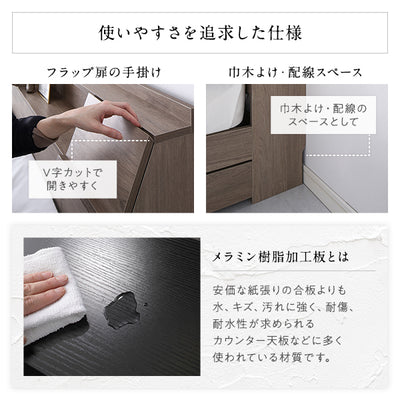 使いやすさを追求した仕様

フラップ扉の手掛け

V字カットで開きやすく

巾木よけ・配線スペース

巾木よけ・配線のスペースとして

メラミン樹脂加工板とは

安価な紙張りの合板よりも水、キズ、汚れに強く、耐傷、耐水性が求められるカウンター天板などに多く使われている材質です。