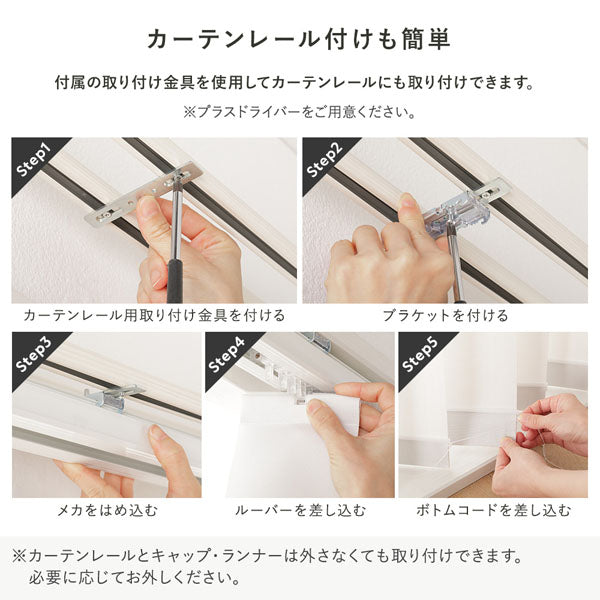 カーテンレール付けも簡単

付属の取り付け金具を使用してカーテンレールにも取り付けできます。

※プラスドライバーをご用意ください。

Step1

カーテンレール用取り付け金具を付ける

Step2

ブラケットを付ける

Step3

メカをはめ込む

Step4

ルーバーを差し込む

Step5

ボトムコードを差し込む

※カーテンレールとキャップ・ランナーは外さなくても取り付けできます。
必要に応じてお外しください。