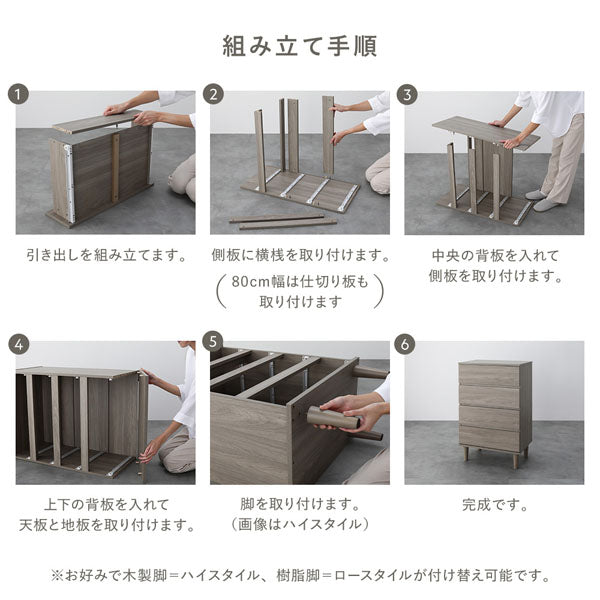 組み立て手順

1

引き出しを組み立てます。

2

側板に横桟を取り付けます。

（80cm幅は仕切り板も取り付けます）

3

中央の背板を入れて側板を取り付けます。

4

上下の背板を入れて天板と地板を取り付けます。

5

脚を取り付けます。
（画像はハイスタイル）

6

完成です。

※お好みで木製脚＝ハイスタイル、樹脂脚＝ロースタイルが付け替え可能です。