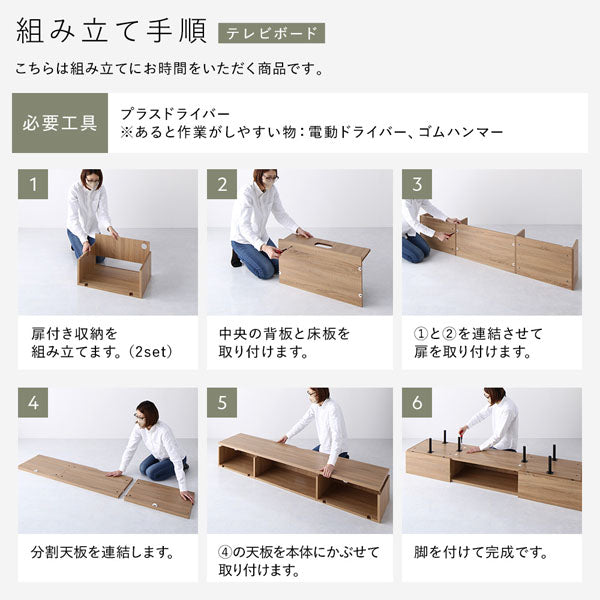 組み立て手順 テレビボード

こちらは組み立てにお時間をいただく商品です。

必要工具

プラスドライバー
※あると作業がしやすい物：電動ドライバー、ゴムハンマー

1

扉付き収納を組み立てます。（2set）

2

中央の背板と床板を取り付けます。

3

①と②を連結させて扉を取り付けます。

4

分割天板を連結します。

5

④の天板を本体にかぶせて取り付けます。

6

脚を付けて完成です。