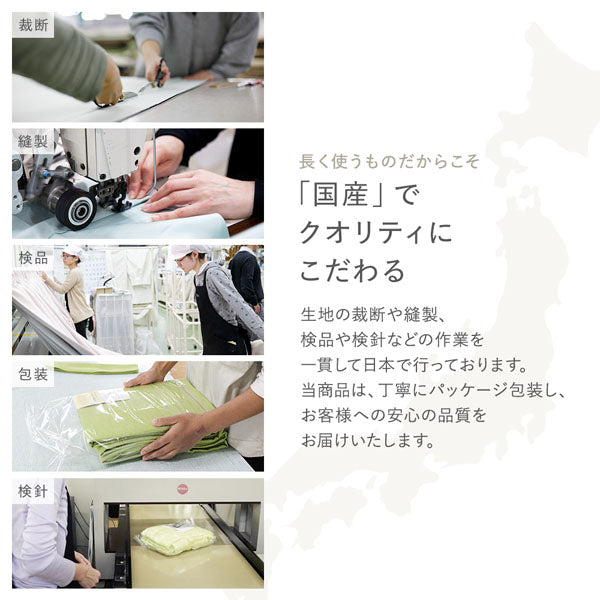 裁断

縫製

検品

包装

検針

長く使うものだからこそ

「国産」で
クオリティに
こだわる

生地の裁断や縫製、
検品や検針などの作業を
一貫して日本で行っております。
当商品は、丁寧にパッケージ包装し、
お客様への安心の品質を
お届けいたします。