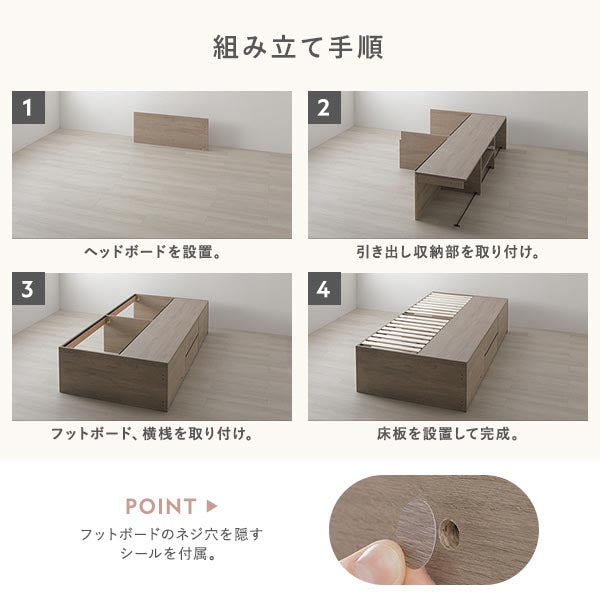 組み立て手順

1

ヘッドボードを設置。

2

引き出し収納部を取り付け。

3

フットボード、横桟を取り付け。

4

床板を設置して完成。

POINT ▶

フットボードのネジ穴を隠すシールを付属。