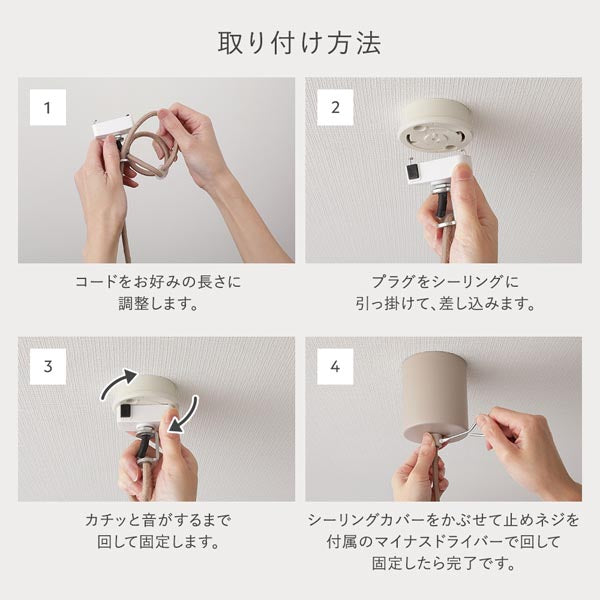 取り付け方法

1

コードをお好みの長さに調整します。

2

プラグをシーリングに引っ掛けて、差し込みます。

3

カチッと音がするまで回して固定します。

4

シーリングカバーをかぶせて止めネジを付属のマイナスドライバーで回して固定したら完了です。