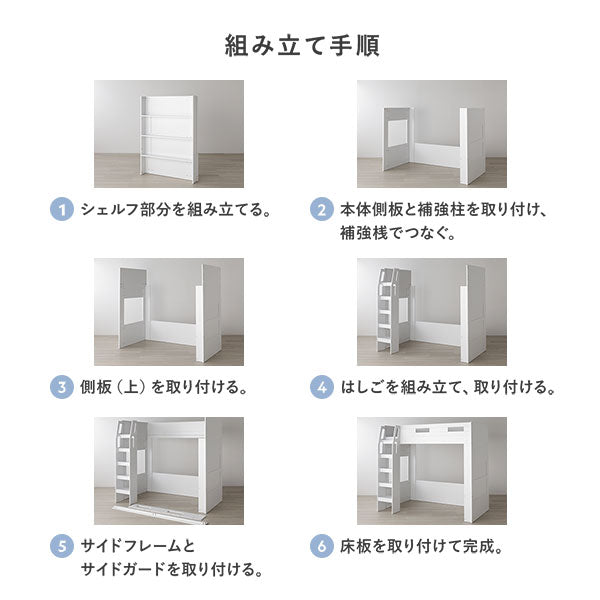 組み立て手順

1 シェルフ部分を組み立てる。

2 本体側板と補強柱を取り付け、補強桟でつなぐ。

3 側板（上）を取り付ける。

4 はしごを組み立て、取り付ける。

5 サイドフレームとサイドガードを取り付ける。

6 床板を取り付けて完成。