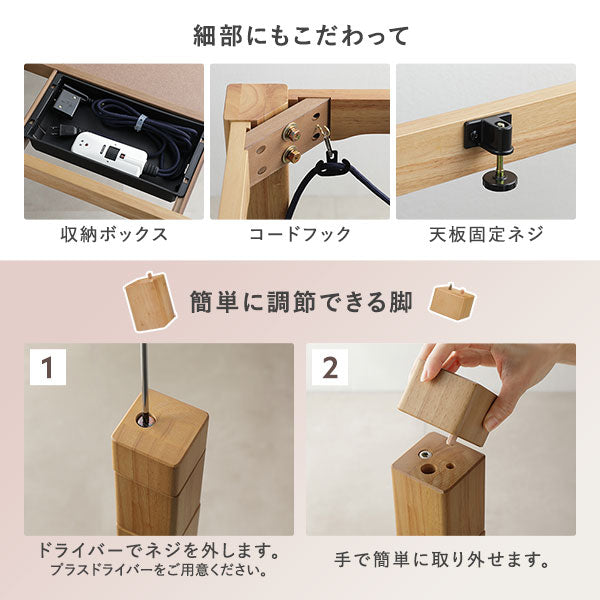 細部にもこだわって

収納ボックス

コードフック

天板固定ネジ

簡単に調節できる脚

1

ドライバーでネジを外します。
プラスドライバーをご用意ください。

2

手で簡単に取り外せます。