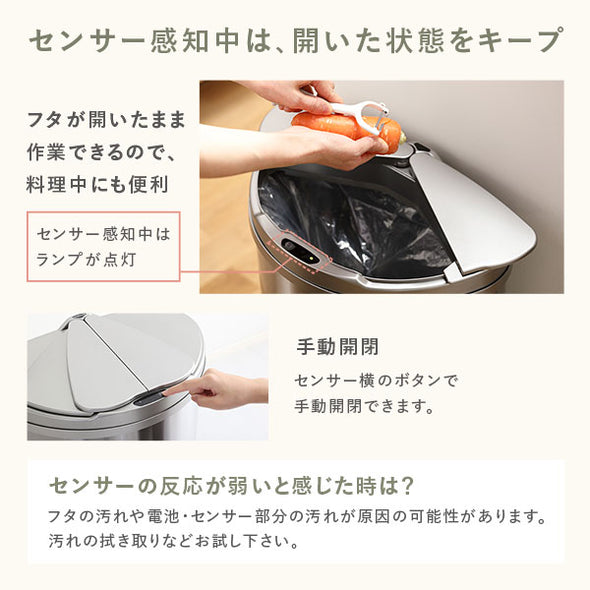 センサー感知中は、開いた状態をキープ

フタが開いたまま作業できるので、料理中にも便利

センサー感知中はランプが点灯

手動開閉

センサー横のボタンで手動開閉できます。

センサーの反応が弱いと感じた時は?

フタの汚れや電池・センサー部分の汚れが原因の可能性があります。汚れの拭き取りなどお試し下さい。