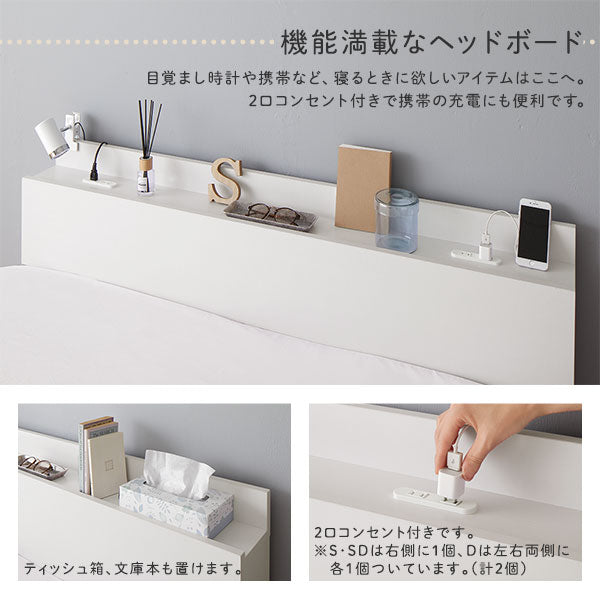 機能満載なヘッドボード

目覚まし時計や携帯など、寝るときに欲しいアイテムはここへ。
2口コンセント付きで携帯の充電にも便利です。

S

ティッシュ箱、文庫本も置けます。

2口コンセント付きです。
※S･SDは右側に1個、Dは左右両側に各1個ついています。(計2個)