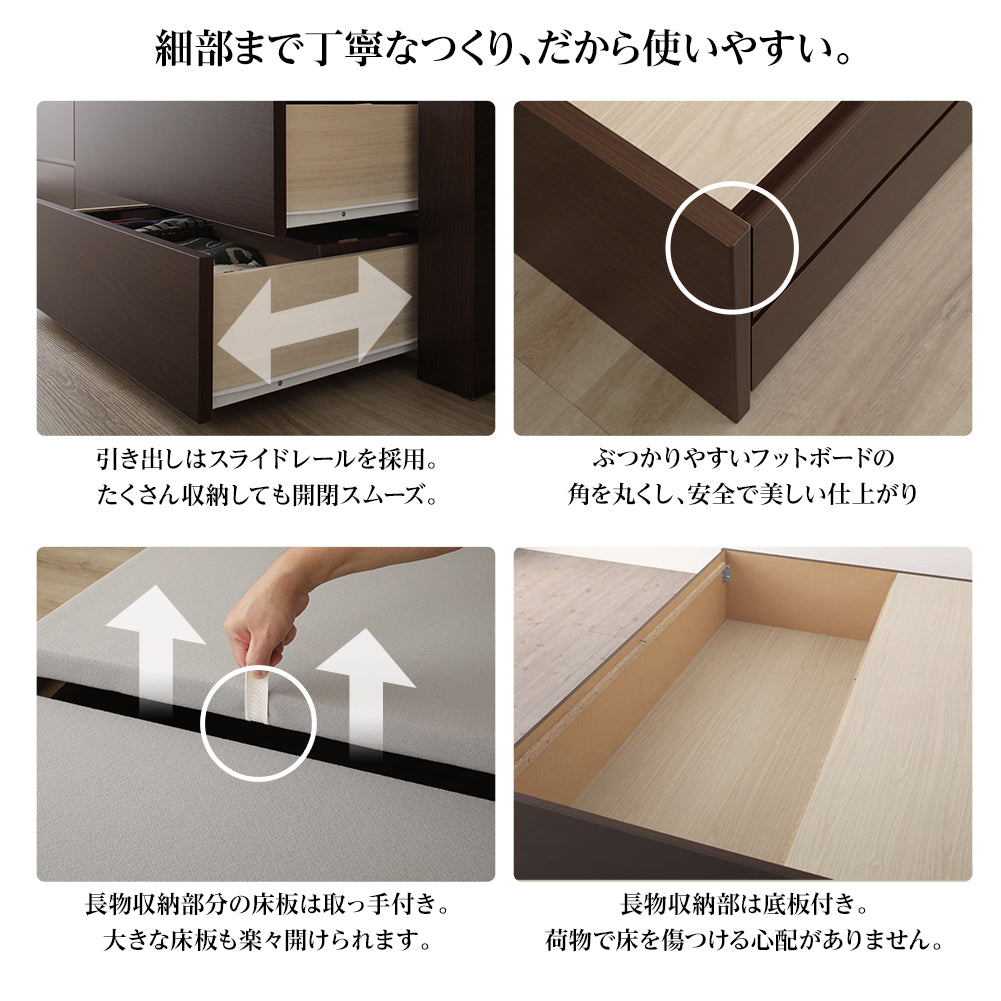 細部まで丁寧なつくり、だから使いやすい。

引き出しはスライドレールを採用。
たくさん収納しても開閉スムーズ。

ぶつかりやすいフットボードの
角を丸くし、安全で美しい仕上がり

長物収納部分の床板は取っ手付き。
大きな床板も楽々開けられます。

長物収納部は底板付き。
荷物で床を傷つける心配がありません。