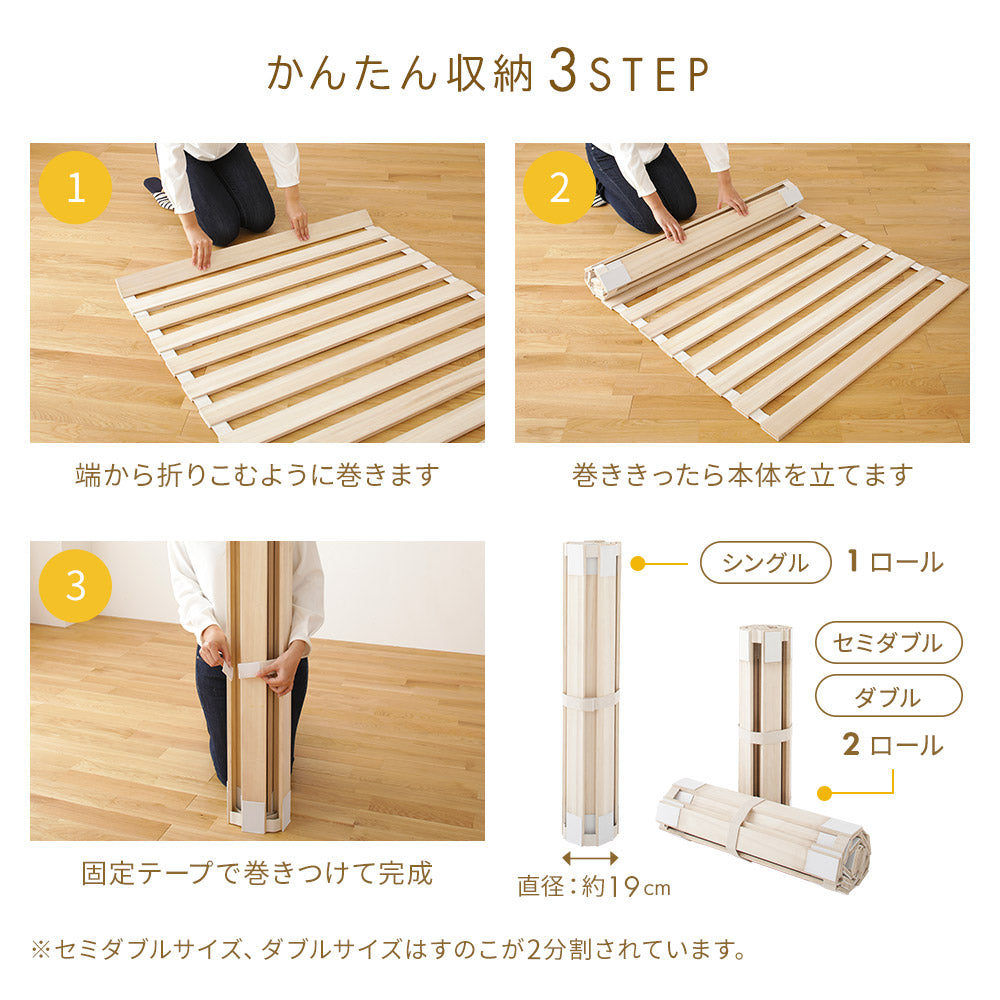 かんたん収納 3STEP

1

端から折りこむように巻きます

2

巻ききったら本体を立てます

3

固定テープで巻きつけて完成

シングル 1ロール

セミダブル

ダブル

2ロール

直径：約19cm

※セミダブルサイズ、ダブルサイズはすのこが2分割されています。