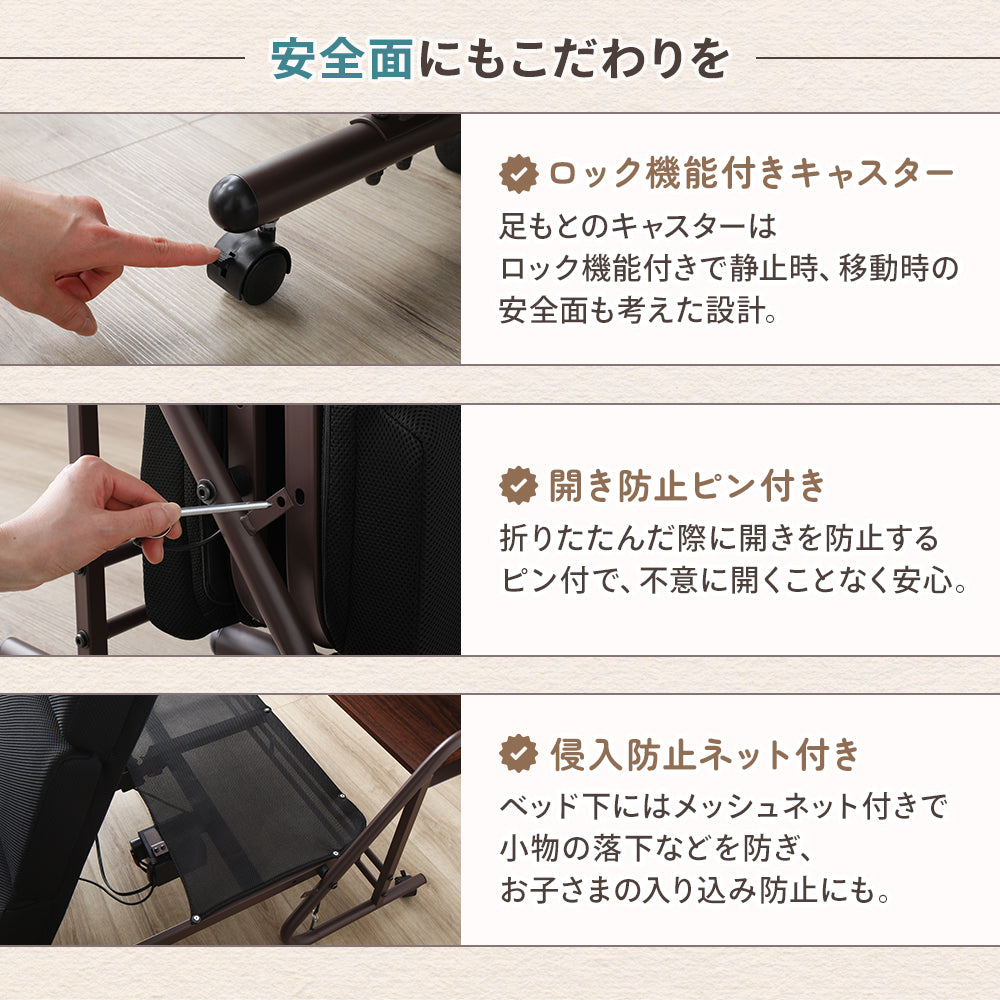 安全面にもこだわりを

ロック機能付きキャスター

足もとのキャスターは
ロック機能付きで静止時、移動時の
安全面も考えた設計。

開き防止ピン付き

折りたたんだ際に開きを防止する
ピン付で、不意に開くことなく安心。

侵入防止ネット付き

ベッド下にはメッシュネット付きで
小物の落下などを防ぎ、
お子さまの入り込み防止にも。