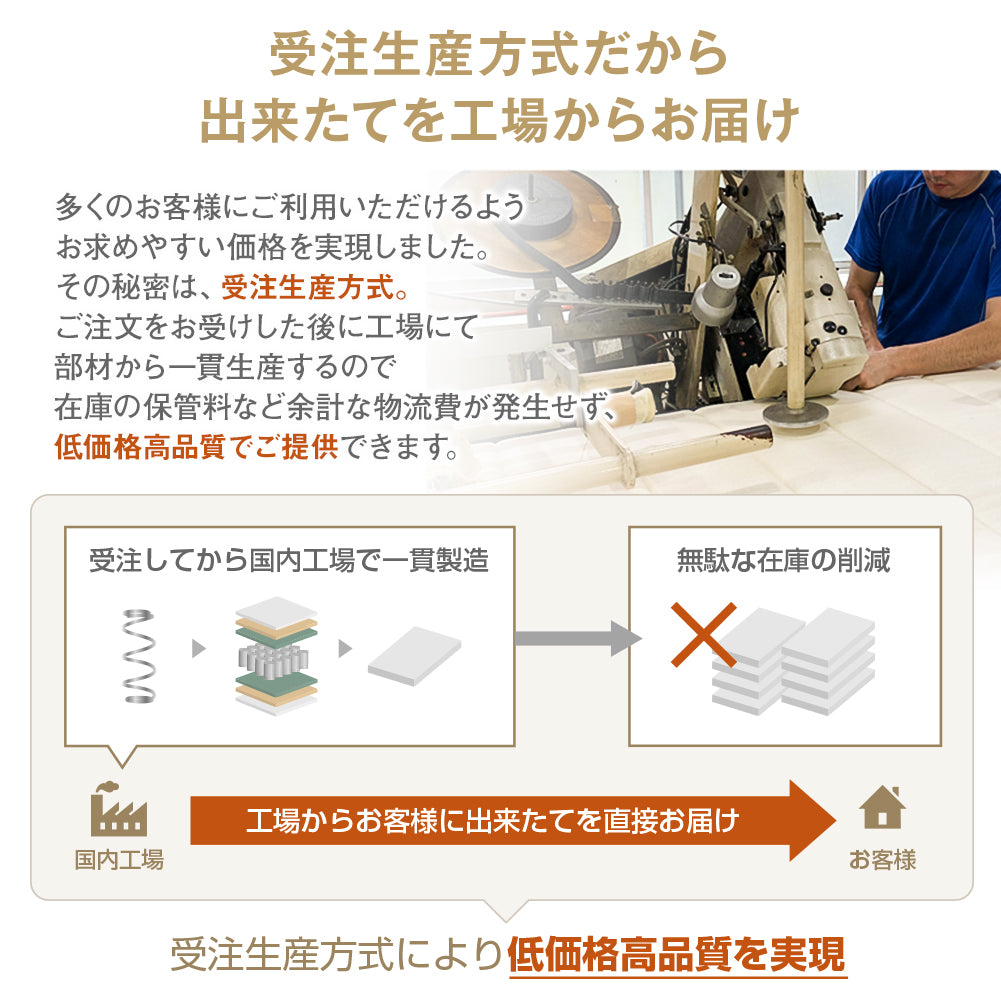 受注生産方式だから
出来たてを工場からお届け

多くのお客様にご利用いただけるよう
お求めやすい価格を実現しました。
その秘密は、受注生産方式。
ご注文をお受けした後に工場にて
部材から一貫生産するので
在庫の保管料など余計な物流費が発生せず、
低価格高品質でご提供できます。

受注してから国内工場で一貫製造

無駄な在庫の削減

国内工場

工場からお客様に出来たてを直接お届け

お客様

受注生産方式により低価格高品質を実現