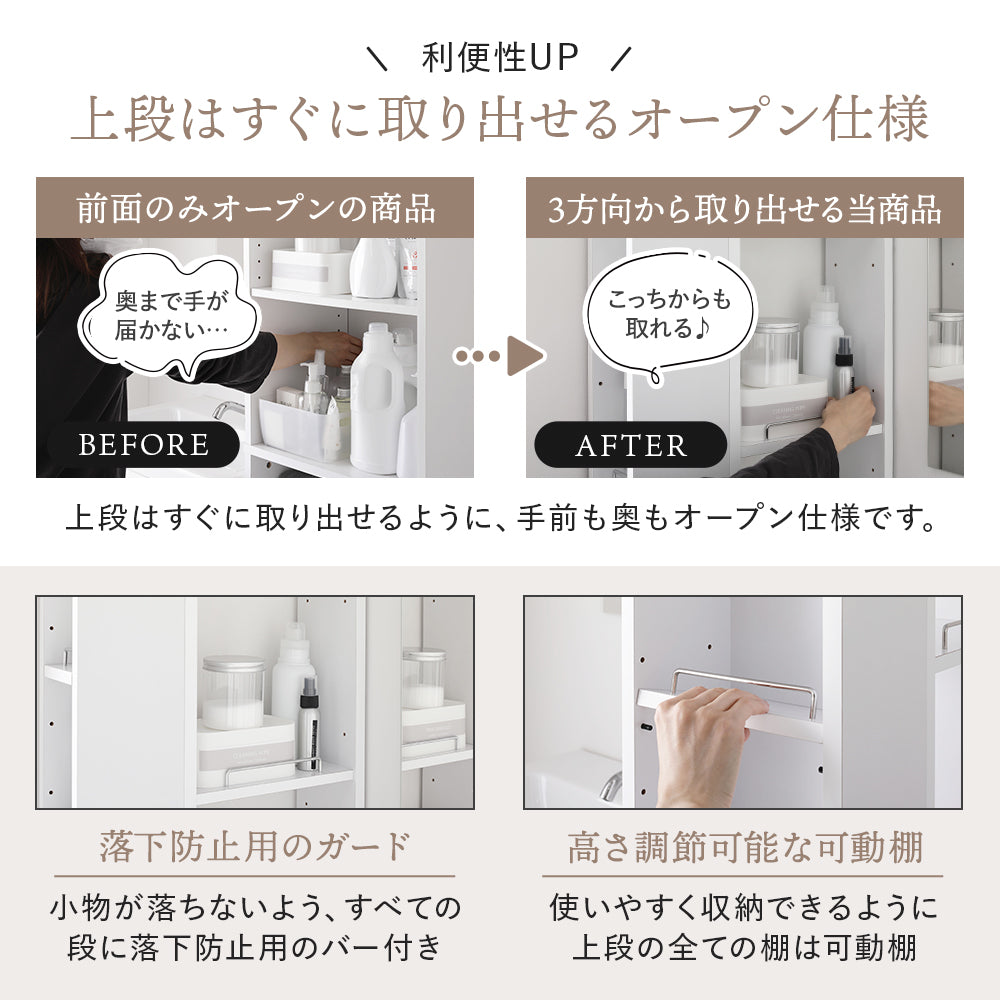 ＼ 利便性UP ／

上段はすぐに取り出せるオープン仕様

前面のみオープンの商品

奥まで手が届かない…

BEFORE

3方向から取り出せる当商品

こっちからも取れる♪

AFTER

上段はすぐに取り出せるように、手前も奥もオープン仕様です。

落下防止用のガード

小物が落ちないよう、すべての段に落下防止用のバー付き

高さ調節可能な可動棚

使いやすく収納できるように上段の全ての棚は可動棚