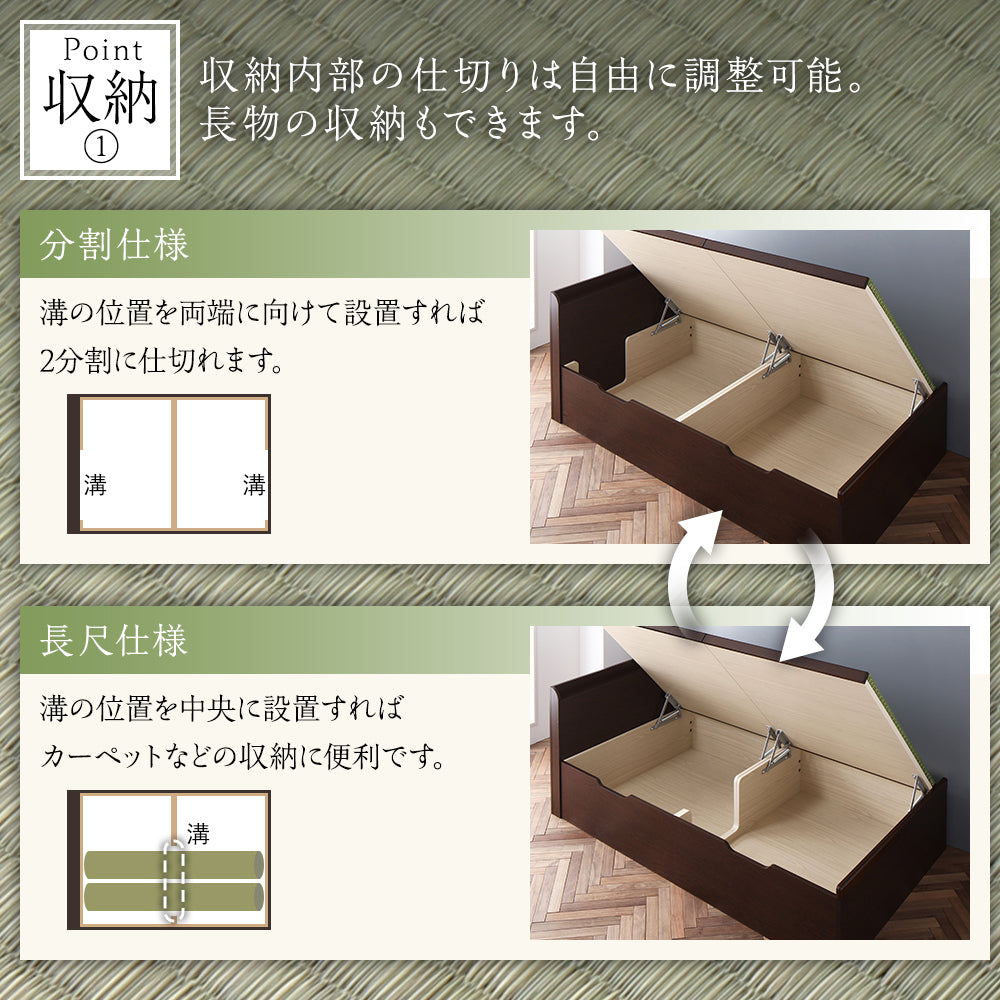 Point
収納
①

収納内部の仕切りは自由に調整可能。
長物の収納もできます。

分割仕様

溝の位置を両端に向けて設置すれば
2分割に仕切れます。

溝

溝

長尺仕様

溝の位置を中央に設置すれば
カーペットなどの収納に便利です。

溝