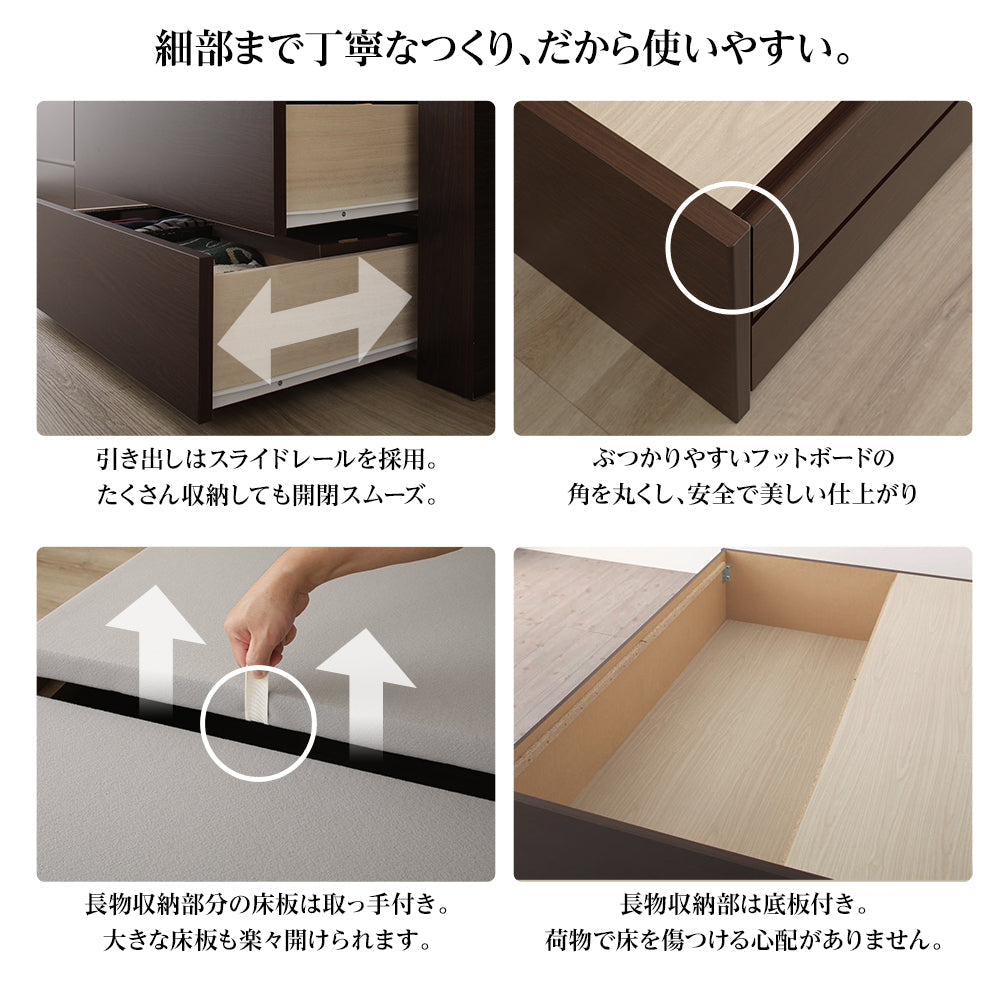 細部まで丁寧なつくり、だから使いやすい。

引き出しはスライドレールを採用。
たくさん収納しても開閉スムーズ。

ぶつかりやすいフットボードの
角を丸くし、安全で美しい仕上がり

長物収納部分の床板は取っ手付き。
大きな床板も楽々開けられます。

長物収納部は底板付き。
荷物で床を傷つける心配がありません。