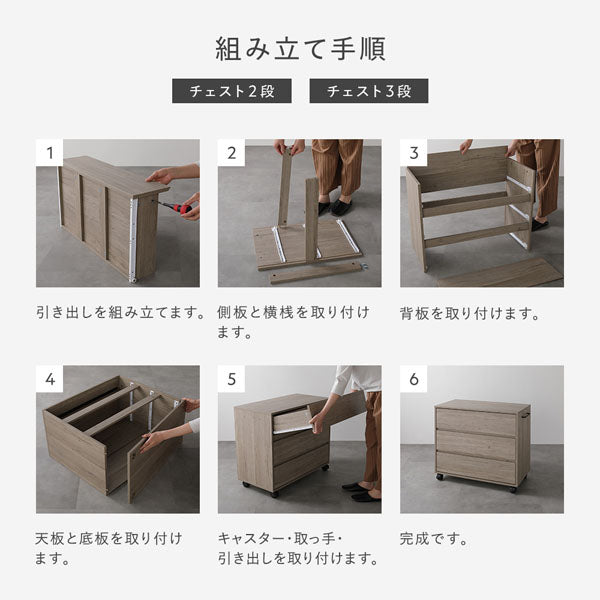 組み立て手順

チェスト２段　チェスト３段

1
引き出しを組み立てます。

2
側板と横桟を取り付けます。

3
背板を取り付けます。

4
天板と底板を取り付けます。

5
キャスター・取っ手・引き出しを取り付けます。

6
完成です。