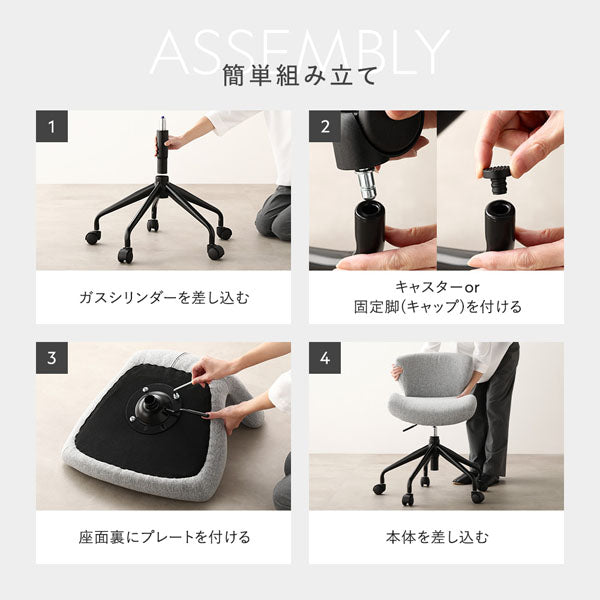 ASSEMBLY
簡単組み立て

1

ガスシリンダーを差し込む

2

キャスターor
固定脚(キャップ)を付ける

3

座面裏にプレートを付ける

4

本体を差し込む