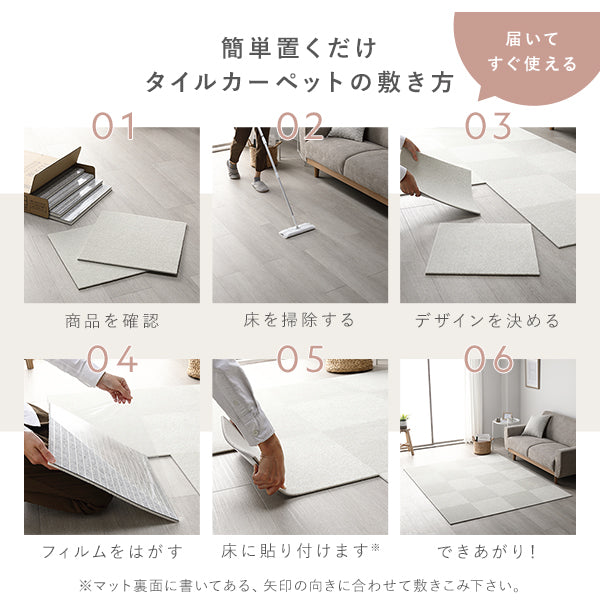 簡単置くだけ
タイルカーペットの敷き方

届いて
すぐ使える

01
商品を確認

02
床を掃除する

03
デザインを決める

04
フィルムをはがす

05
床に貼り付けます※

06
できあがり！

※マット裏面に書いてある、矢印の向きに合わせて敷きこみ下さい。