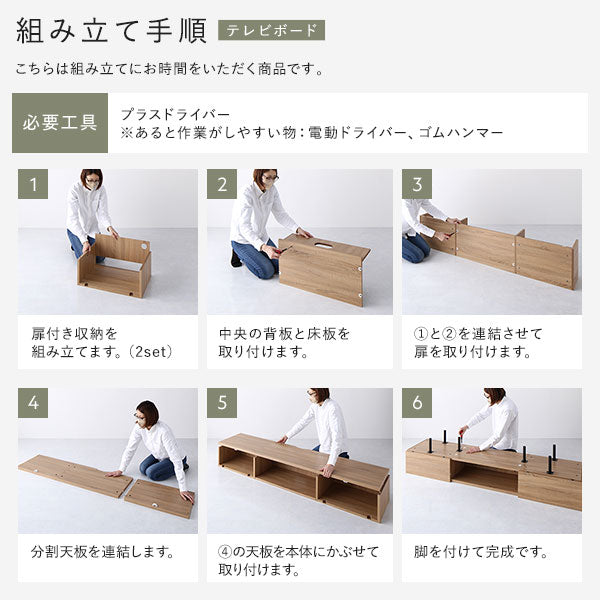 組み立て手順 テレビボード

こちらは組み立てにお時間をいただく商品です。

必要工具
プラスドライバー
※あると作業がしやすい物：電動ドライバー、ゴムハンマー

1
扉付き収納を組み立てます。（2set）

2
中央の背板と床板を取り付けます。

3
①と②を連結させて扉を取り付けます。

4
分割天板を連結します。

5
④の天板を本体にかぶせて取り付けます。

6
脚を付けて完成です。