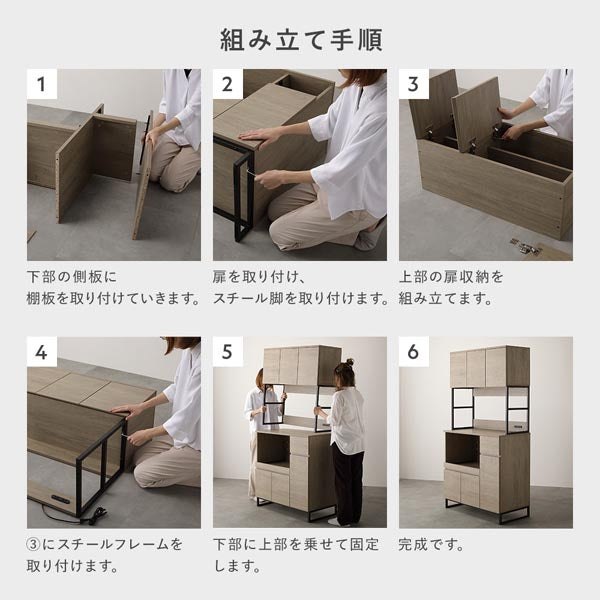 組み立て手順

1

下部の側板に
棚板を取り付けていきます。

2

扉を取り付け、
スチール脚を取り付けます。

3

上部の扉収納を
組み立てます。

4

③にスチールフレームを
取り付けます。

5

下部に上部を乗せて固定
します。

6

完成です。