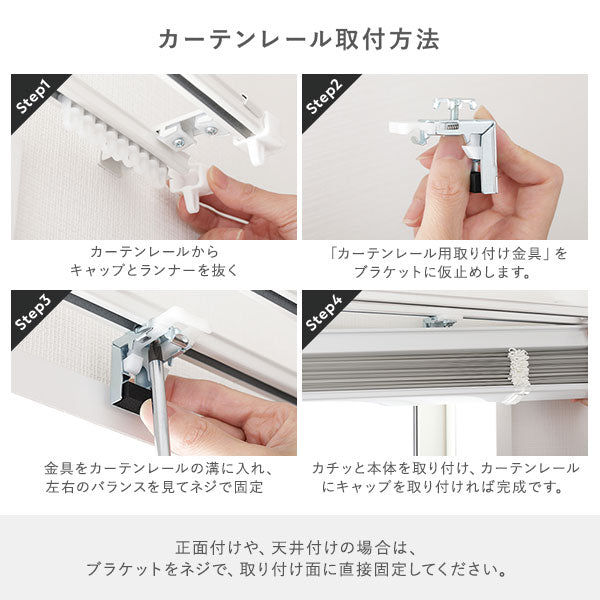 カーテンレール取付方法

Step1

カーテンレールから
キャップとランナーを抜く

Step2

「カーテンレール用取り付け金具」を
ブラケットに仮止めします。

Step3

金具をカーテンレールの溝に入れ、
左右のバランスを見てネジで固定

Step4

カチッと本体を取り付け、カーテンレール
にキャップを取り付ければ完成です。

正面付けや、天井付けの場合は、
ブラケットをネジで、取り付け面に直接固定してください。