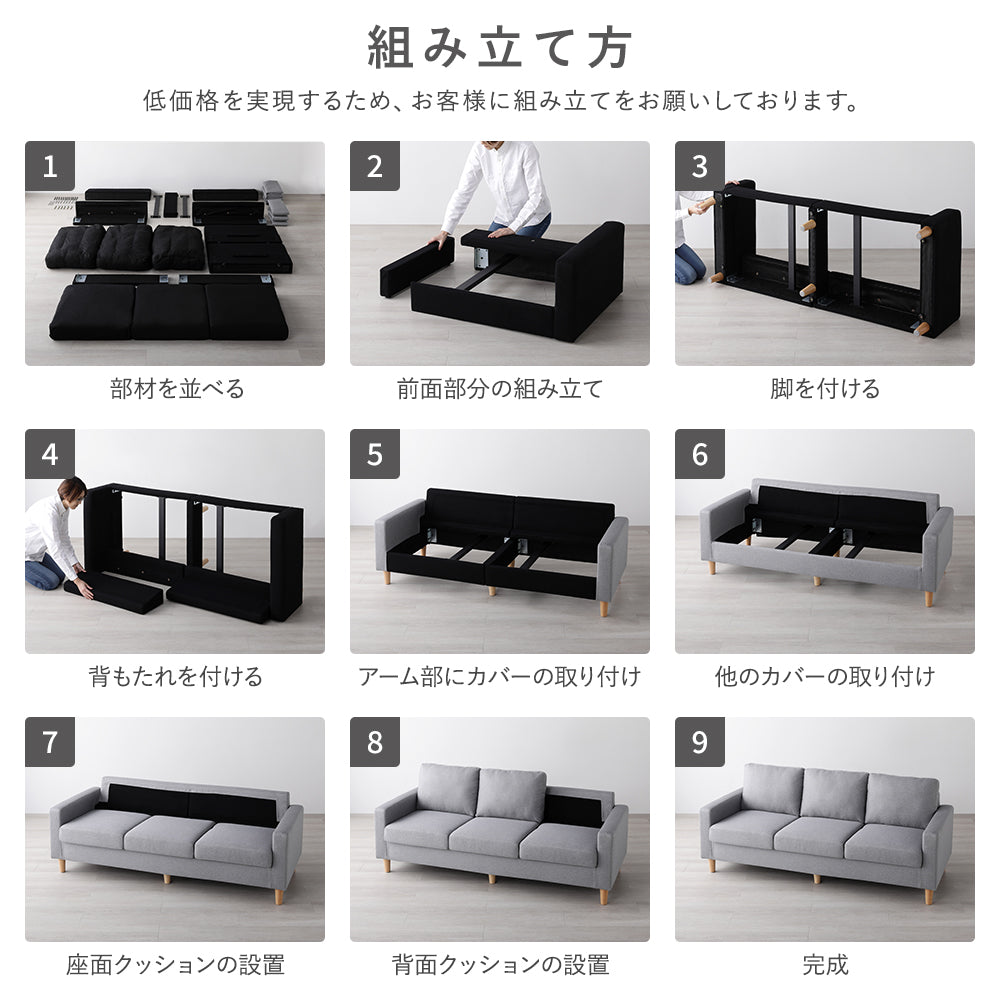 組み立て方

低価格を実現するため、お客様に組み立てをお願いしております。

1
部材を並べる

2
前面部分の組み立て

3
脚を付ける

4
背もたれを付ける

5
アーム部にカバーの取り付け

6
他のカバーの取り付け

7
座面クッションの設置

8
背面クッションの設置

9
完成