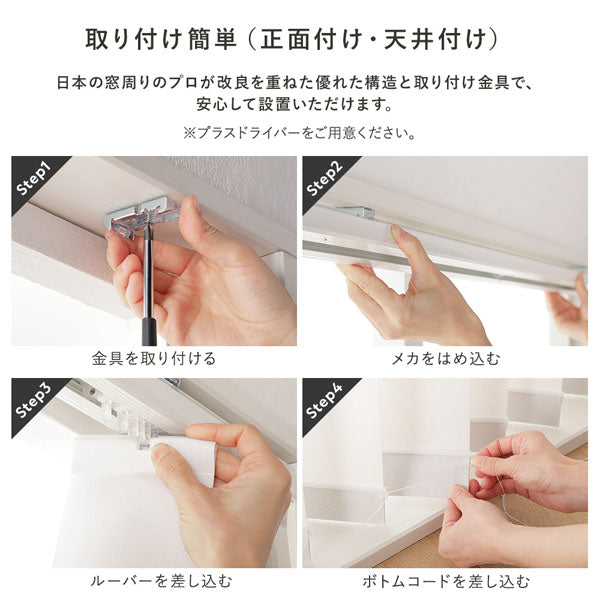 取り付け簡単（正面付け・天井付け）

日本の窓周りのプロが改良を重ねた優れた構造と取り付け金具で、安心して設置いただけます。

※プラスドライバーをご用意ください。

Step1

金具を取り付ける

Step2

メカをはめ込む

Step3

ルーバーを差し込む

Step4

ボトムコードを差し込む