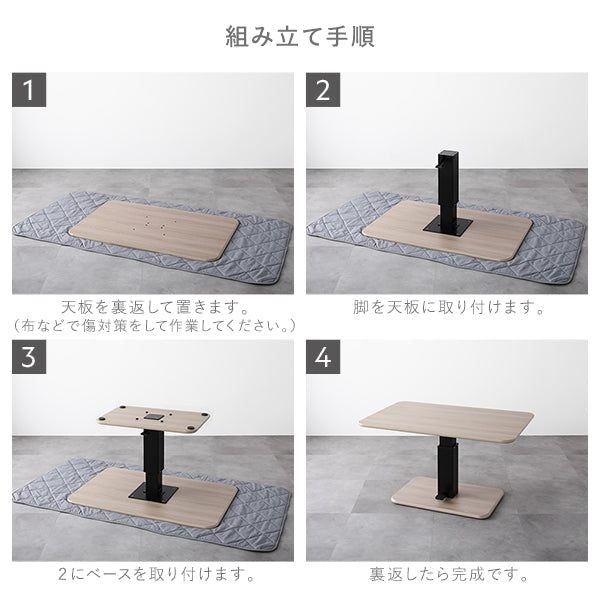 組み立て手順

1

天板を裏返して置きます。
（布などで傷対策をして作業してください。）

2

脚を天板に取り付けます。

3

2にベースを取り付けます。

4

裏返したら完成です。