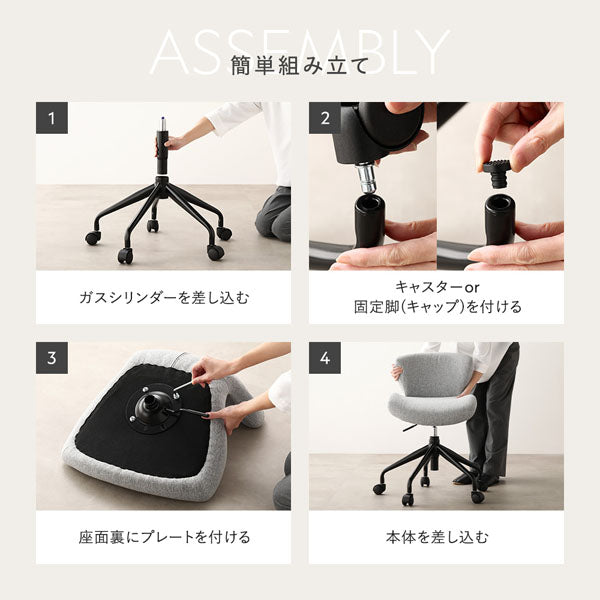 ASSEMBLY
簡単組み立て

1

ガスシリンダーを差し込む

2

キャスターor
固定脚(キャップ)を付ける

3

座面裏にプレートを付ける

4

本体を差し込む