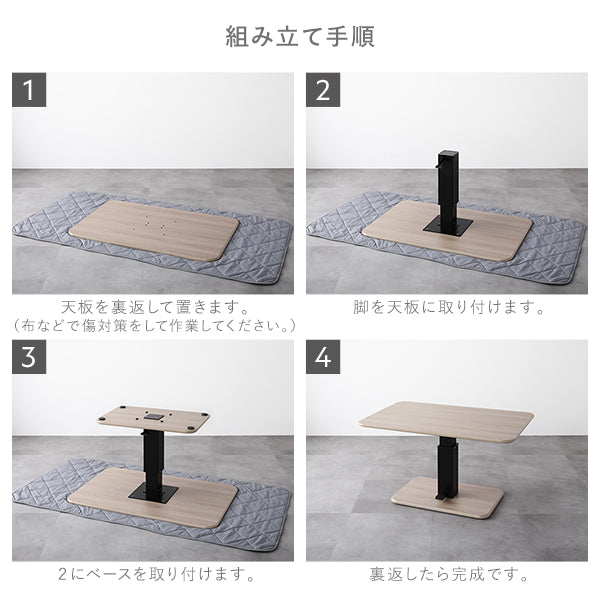 組み立て手順

1

天板を裏返して置きます。
（布などで傷対策をして作業してください。）

2

脚を天板に取り付けます。

3

2にベースを取り付けます。

4

裏返したら完成です。