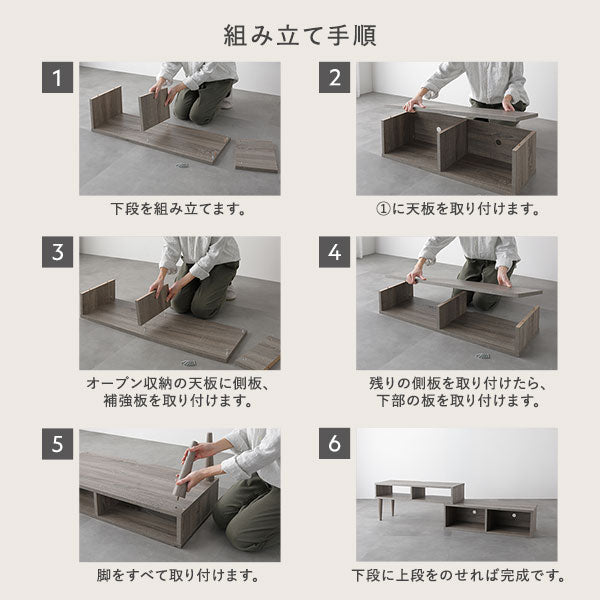 組み立て手順

1
下段を組み立てます。

2
①に天板を取り付けます。

3
オープン収納の天板に側板、補強板を取り付けます。

4
残りの側板を取り付けたら、下部の板を取り付けます。

5
脚をすべて取り付けます。

6
下段に上段をのせれば完成です。