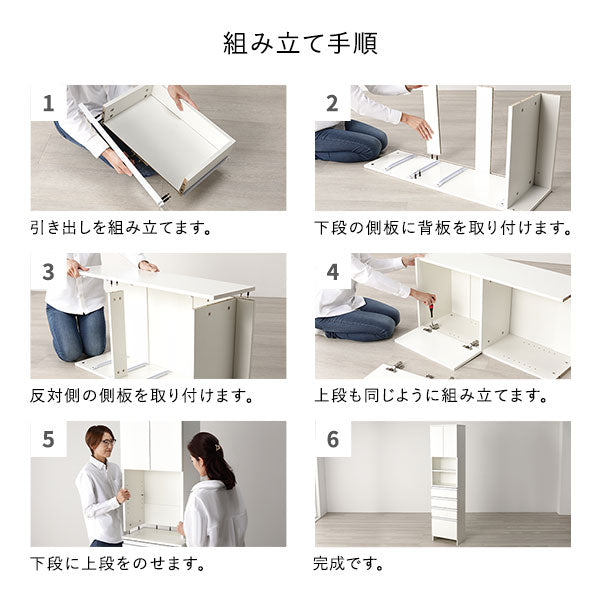 組み立て手順

1

引き出しを組み立てます。

2

下段の側板に背板を取り付けます。

3

反対側の側板を取り付けます。

4

上段も同じように組み立てます。

5

下段に上段をのせます。

6

完成です。