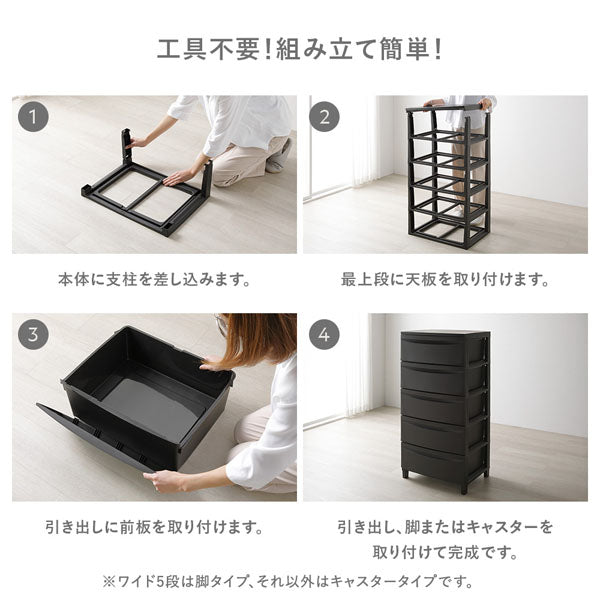 工具不要!組み立て簡単!

1

本体に支柱を差し込みます。

2

最上段に天板を取り付けます。

3

引き出しに前板を取り付けます。

4

引き出し、脚またはキャスターを取り付けて完成です。

※ワイド5段は脚タイプ、それ以外はキャスタータイプです。