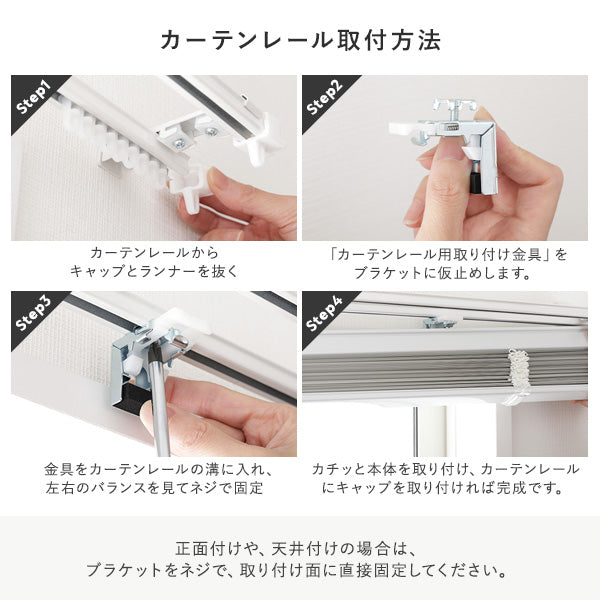 カーテンレール取付方法

Step1

カーテンレールから
キャップとランナーを抜く

Step2

「カーテンレール用取り付け金具」を
ブラケットに仮止めします。

Step3

金具をカーテンレールの溝に入れ、
左右のバランスを見てネジで固定

Step4

カチッと本体を取り付け、カーテンレール
にキャップを取り付ければ完成です。

正面付けや、天井付けの場合は、
ブラケットをネジで、取り付け面に直接固定してください。