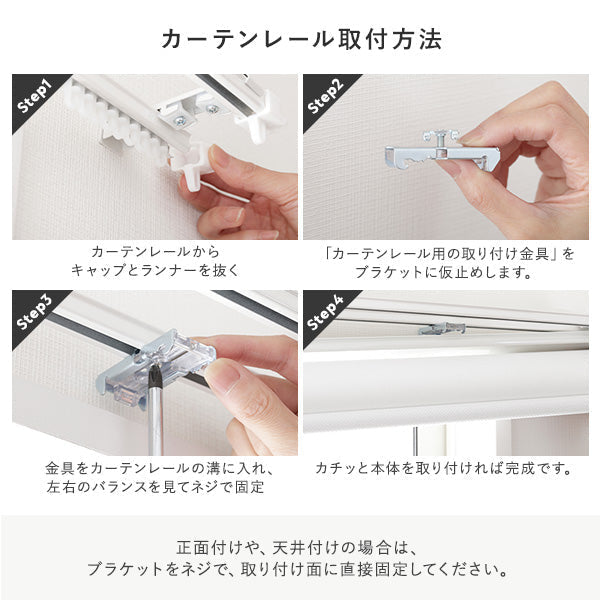 カーテンレール取付方法

Step1

カーテンレールから
キャップとランナーを抜く

Step2

「カーテンレール用の取り付け金具」を
ブラケットに仮止めします。

Step3

金具をカーテンレールの溝に入れ、
左右のバランスを見てネジで固定

Step4

カチッと本体を取り付ければ完成です。

正面付けや、天井付けの場合は、
ブラケットをネジで、取り付け面に直接固定してください。