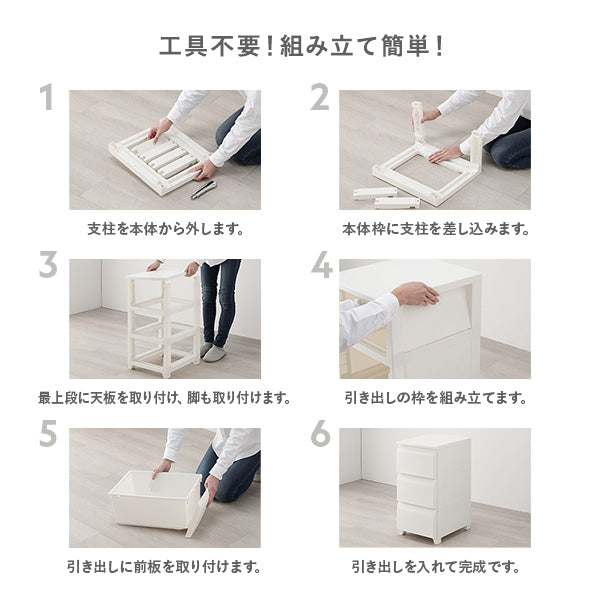 工具不要！組み立て簡単！

1

支柱を本体から外します。

2

本体枠に支柱を差し込みます。

3

最上段に天板を取り付け、脚も取り付けます。

4

引き出しの枠を組み立てます。

5

引き出しに前板を取り付けます。

6

引き出しを入れて完成です。