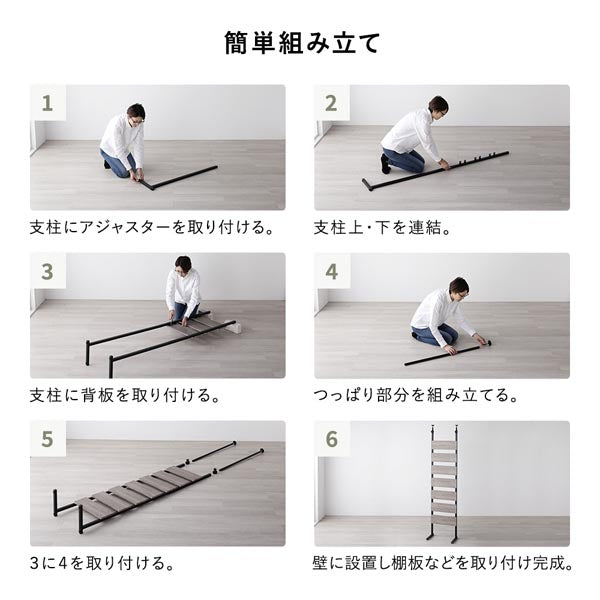 簡単組み立て

1

支柱にアジャスターを取り付ける。

2

支柱上・下を連結。

3

支柱に背板を取り付ける。

4

つっぱり部分を組み立てる。

5

3に4を取り付ける。

6

壁に設置し棚板などを取り付け完成。