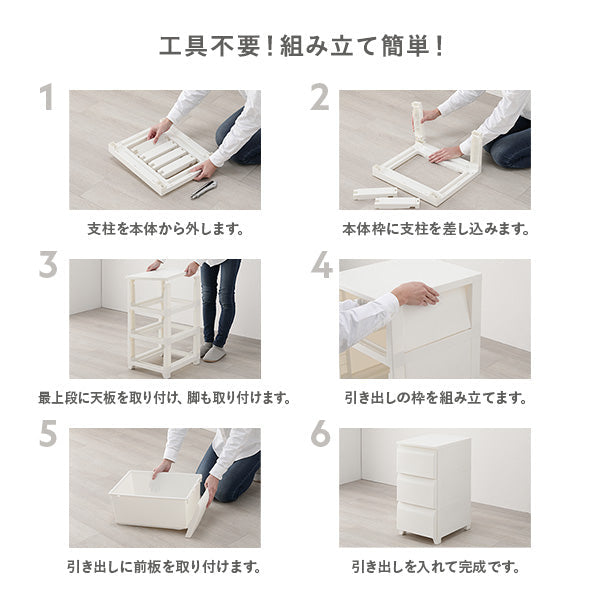 工具不要！組み立て簡単！

1

支柱を本体から外します。

2

本体枠に支柱を差し込みます。

3

最上段に天板を取り付け、脚も取り付けます。

4

引き出しの枠を組み立てます。

5

引き出しに前板を取り付けます。

6

引き出しを入れて完成です。