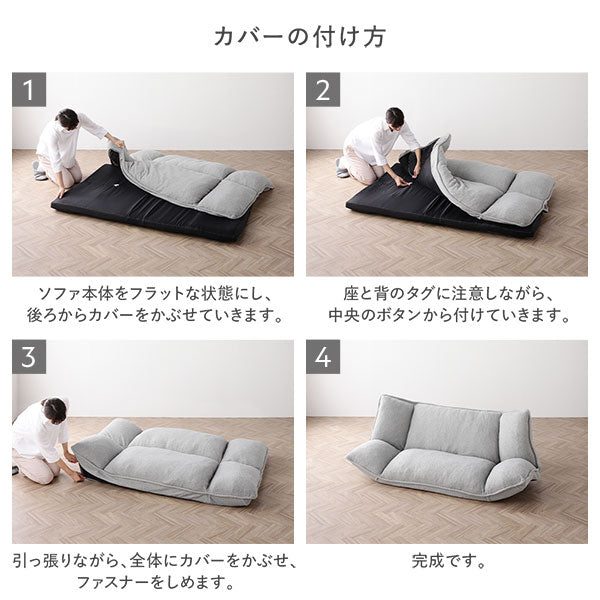 カバーの付け方

1

ソファ本体をフラットな状態にし、後ろからカバーをかぶせていきます。

2

座と背のタグに注意しながら、中央のボタンから付けていきます。

3

引っ張りながら、全体にカバーをかぶせ、ファスナーをしめます。

4

完成です。