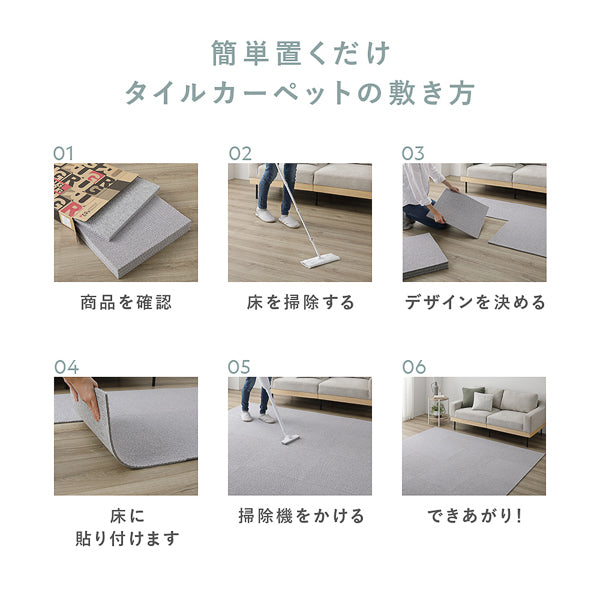 簡単置くだけ
タイルカーペットの敷き方

01
商品を確認

02
床を掃除する

03
デザインを決める

04
床に
貼り付けます

05
掃除機をかける

06
できあがり!