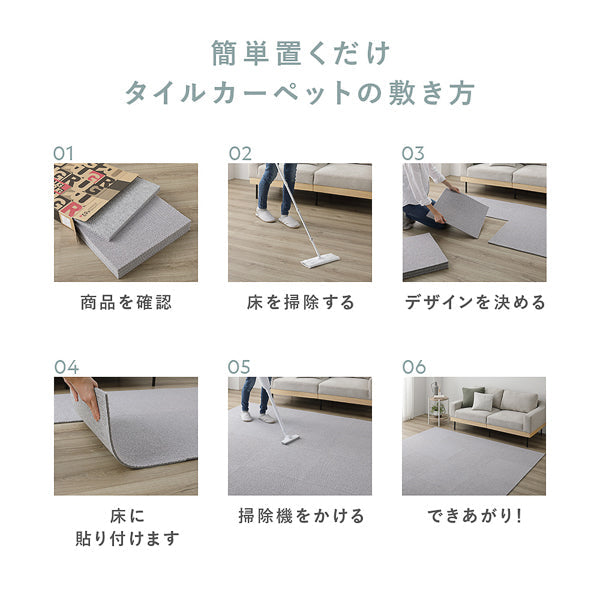 簡単置くだけ
タイルカーペットの敷き方

01

商品を確認

02

床を掃除する

03

デザインを決める

04

床に
貼り付けます

05

掃除機をかける

06

できあがり!