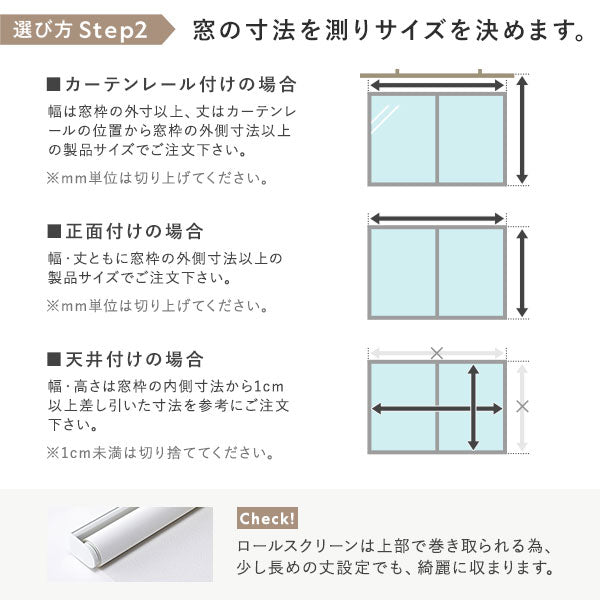 選び方 Step2

窓の寸法を測りサイズを決めます。

■カーテンレール付けの場合

幅は窓枠の外寸以上、丈はカーテンレールの位置から窓枠の外側寸法以上の製品サイズでご注文下さい。

※mm単位は切り上げてください。

■正面付けの場合

幅・丈ともに窓枠の外側寸法以上の製品サイズでご注文下さい。

※mm単位は切り上げてください。

■天井付けの場合

幅・高さは窓枠の内側寸法から1cm以上差し引いた寸法を参考にご注文下さい。

※1cm未満は切り捨ててください。

Check!

ロールスクリーンは上部で巻き取られる為、少し長めの丈設定でも、綺麗に収まります。