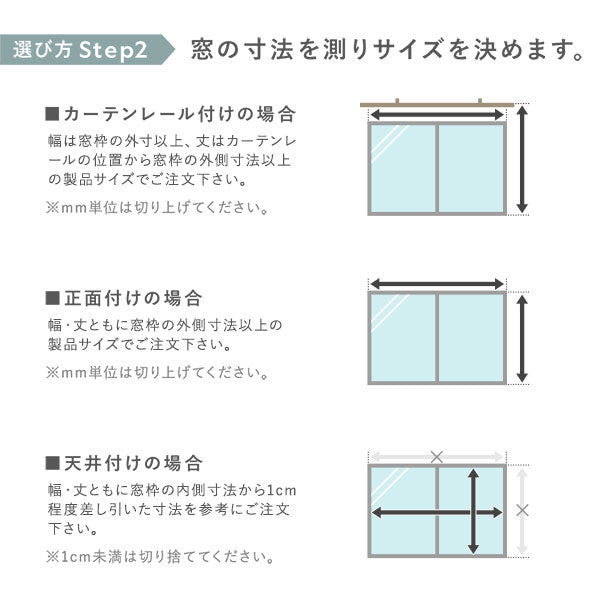 選び方 Step2 窓の寸法を測りサイズを決めます。

■カーテンレール付けの場合

幅は窓枠の外寸以上、丈はカーテンレールの位置から窓枠の外側寸法以上の製品サイズでご注文下さい。

※mm単位は切り上げてください。

■正面付けの場合

幅・丈ともに窓枠の外側寸法以上の製品サイズでご注文下さい。

※mm単位は切り上げてください。

■天井付けの場合

幅・丈ともに窓枠の内側寸法から1cm程度差し引いた寸法を参考にご注文下さい。

※1cm未満は切り捨ててください。