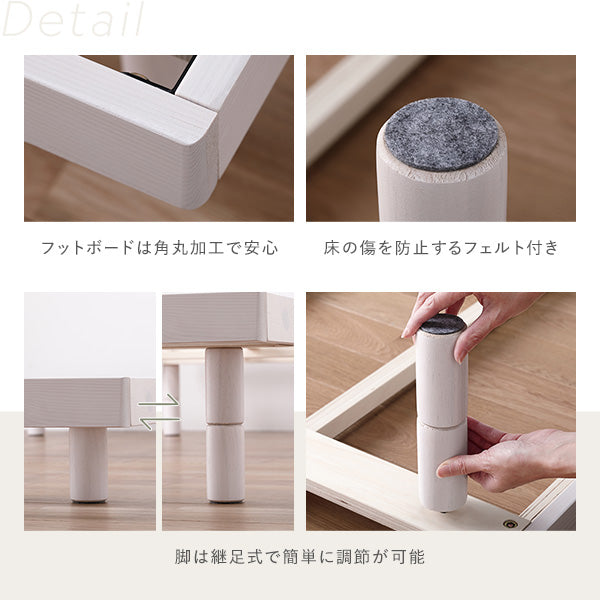 Detail

フットボードは角丸加工で安心

床の傷を防止するフェルト付き

脚は継足式で簡単に調節が可能