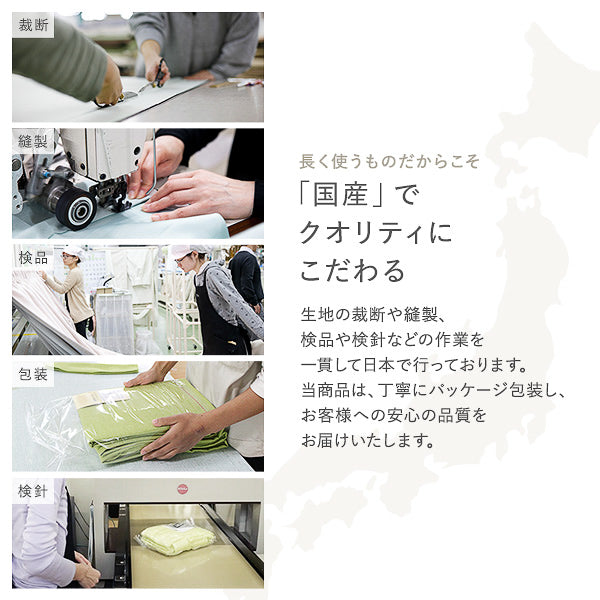 裁断

縫製

検品

包装

検針

長く使うものだからこそ
「国産」で
クオリティに
こだわる

生地の裁断や縫製、
検品や検針などの作業を
一貫して日本で行っております。
当商品は、丁寧にパッケージ包装し、
お客様への安心の品質を
お届けいたします。