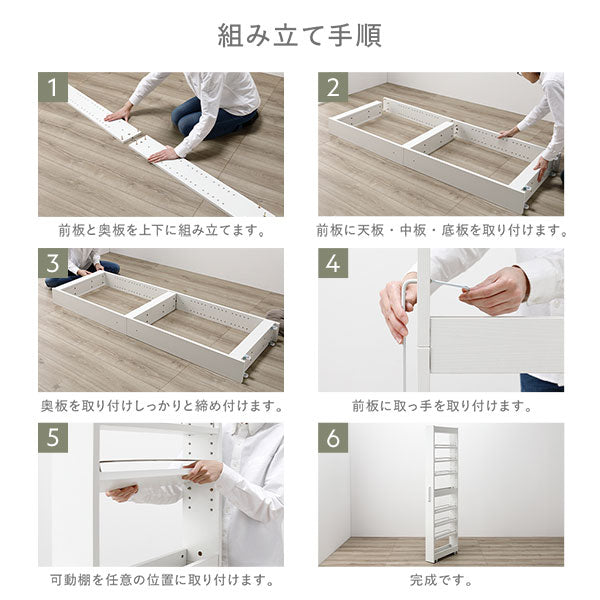 組み立て手順

1
前板と奥板を上下に組み立てます。

2
前板に天板・中板・底板を取り付けます。

3
奥板を取り付けしっかりと締め付けます。

4
前板に取っ手を取り付けます。

5
可動棚を任意の位置に取り付けます。

6
完成です。