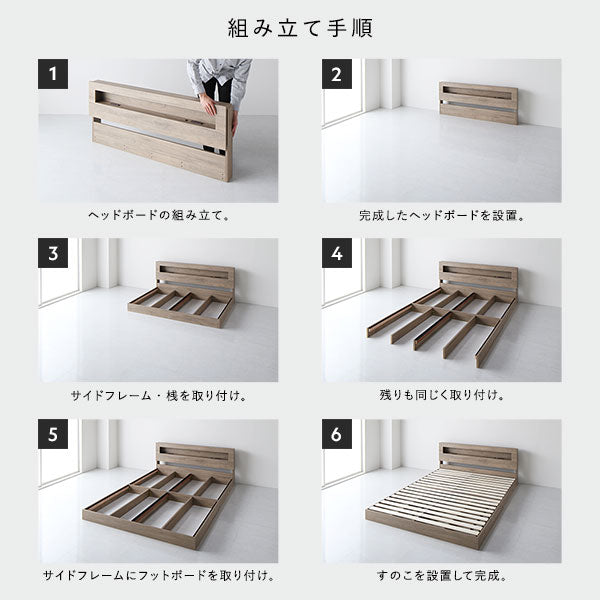 組み立て手順

1

ヘッドボードの組み立て。

2

完成したヘッドボードを設置。

3

サイドフレーム・桟を取り付け。

4

残りも同じく取り付け。

5

サイドフレームにフットボードを取り付け。

6

すのこを設置して完成。