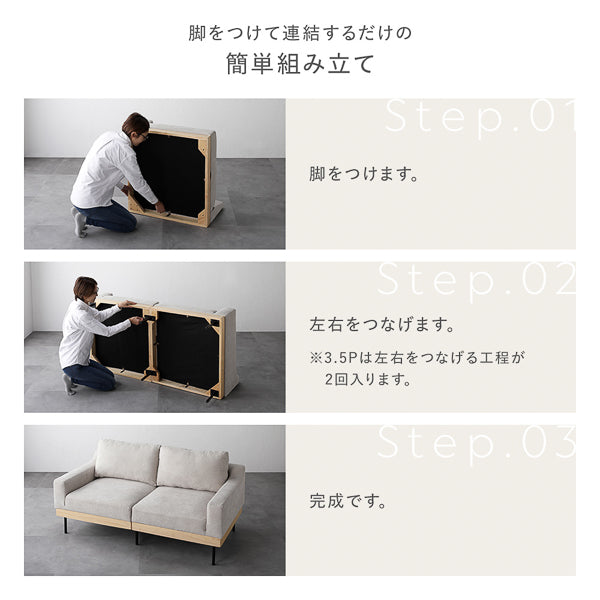 脚をつけて連結するだけの
簡単組み立て

Step.01
脚をつけます。

Step.02
左右をつなげます。
※3.5Pは左右をつなげる工程が2回入ります。

Step.03
完成です。