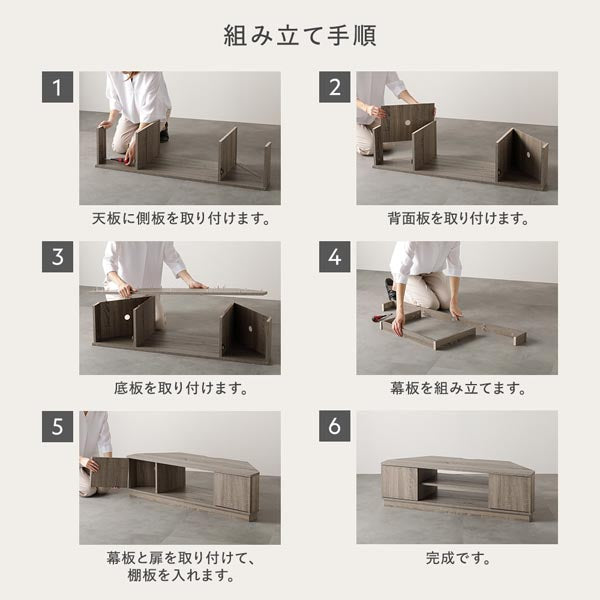 組み立て手順

1

天板に側板を取り付けます。

2

背面板を取り付けます。

3

底板を取り付けます。

4

幕板を組み立てます。

5

幕板と扉を取り付けて、棚板を入れます。

6

完成です。