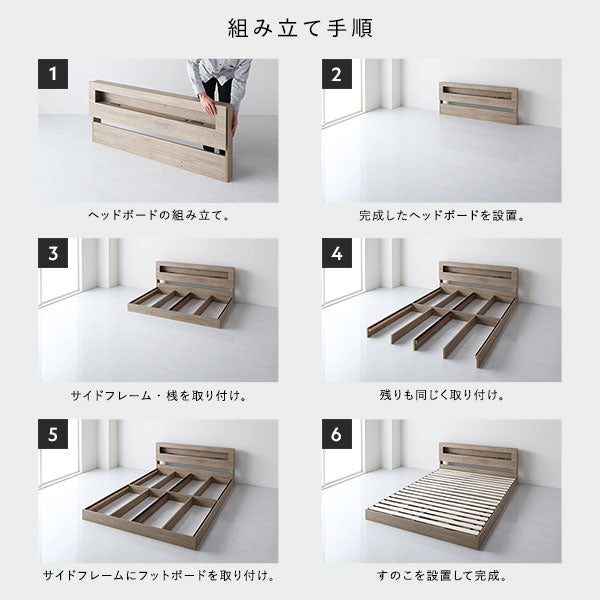 組み立て手順

1

ヘッドボードの組み立て。

2

完成したヘッドボードを設置。

3

サイドフレーム・桟を取り付け。

4

残りも同じく取り付け。

5

サイドフレームにフットボードを取り付け。

6

すのこを設置して完成。