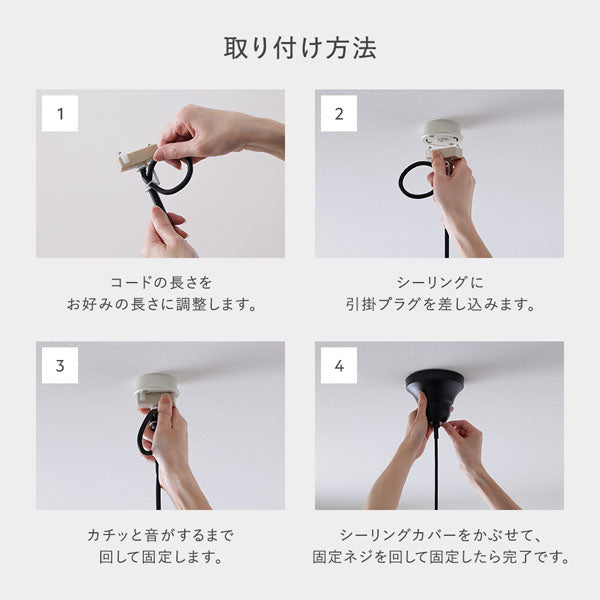 取り付け方法

1

コードの長さを
お好みの長さに調整します。

2

シーリングに
引掛プラグを差し込みます。

3

カチッと音がするまで
回して固定します。

4

シーリングカバーをかぶせて、
固定ネジを回して固定したら完了です。